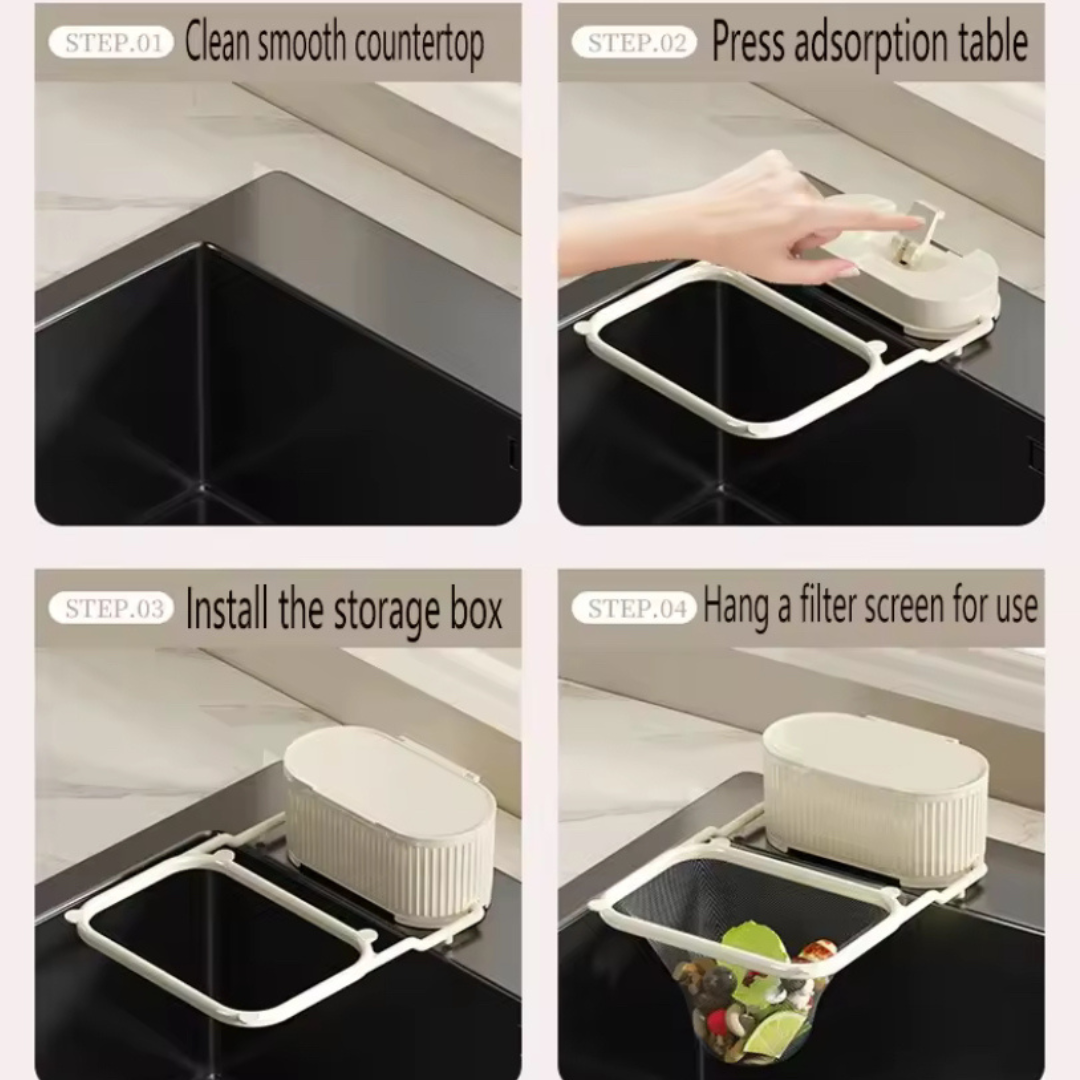 STEP.01 Clean smooth countertop

STEP.02 Press adsorption table

STEP.03 Install the storage box

STEP.04 Hang a filter screen for use